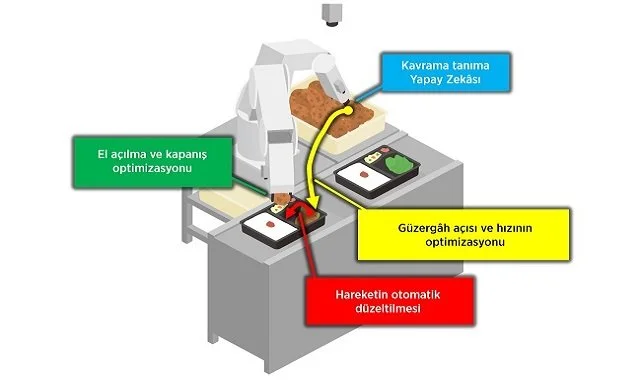 Kavrama tanıma Yapay Zekâsı

El açılma ve kapanış optimizasyonu

Güzergâh açısı ve hızının optimizasyonu

Hareketin otomatik düzeltilmesi