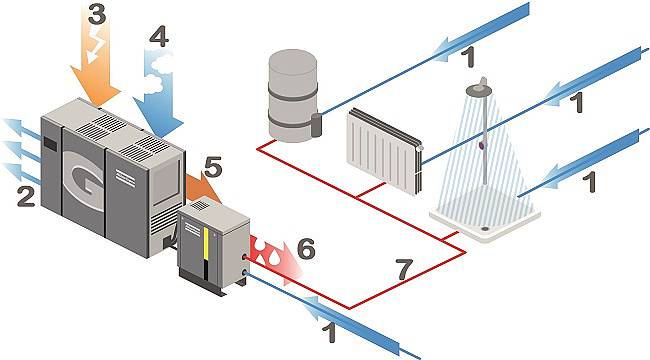 3
4
1
1
1
2
G
5
6
7
1